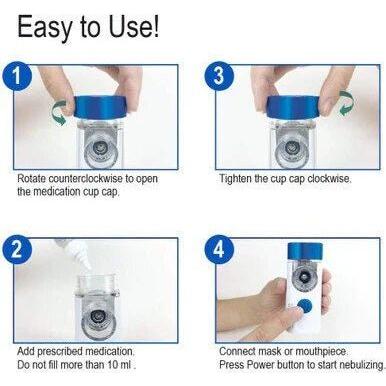 Easy to Use!

1

Rotate counterclockwise to open the medication cup cap.

2

Add prescribed medication. Do not fill more than 10 ml .

3

Tighten the cup cap clockwise.

4

Connect mask or mouthpiece. Press Power button to start nebulizing.