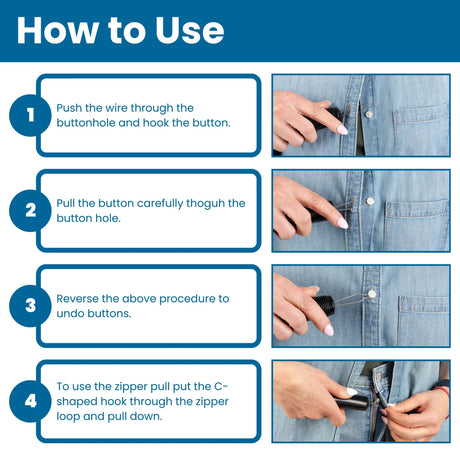 How to Use

1

Push the wire through the buttonhole and hook the button.

2

Pull the button carefully thoguh the button hole.

3

Reverse the above procedure to undo buttons.

4

To use the zipper pull put the C-shaped hook through the zipper loop and pull down.