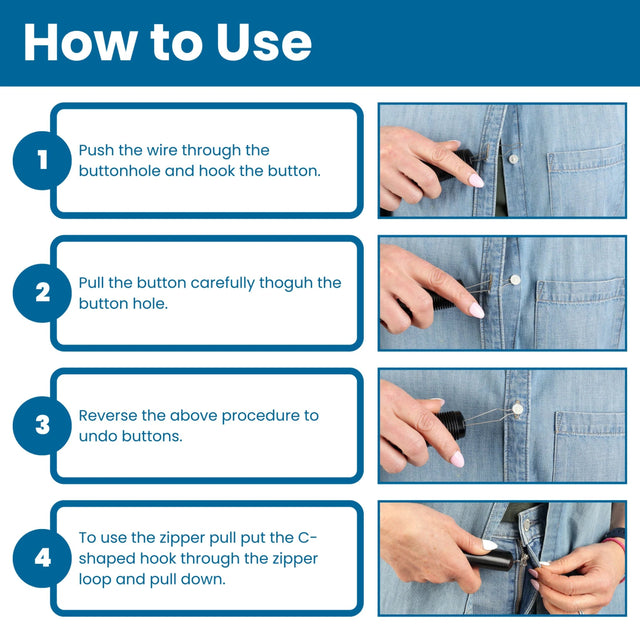 How to Use

1
Push the wire through the buttonhole and hook the button.

2
Pull the button carefully thoguh the button hole.

3
Reverse the above procedure to undo buttons.

4
To use the zipper pull put the C-shaped hook through the zipper loop and pull down.