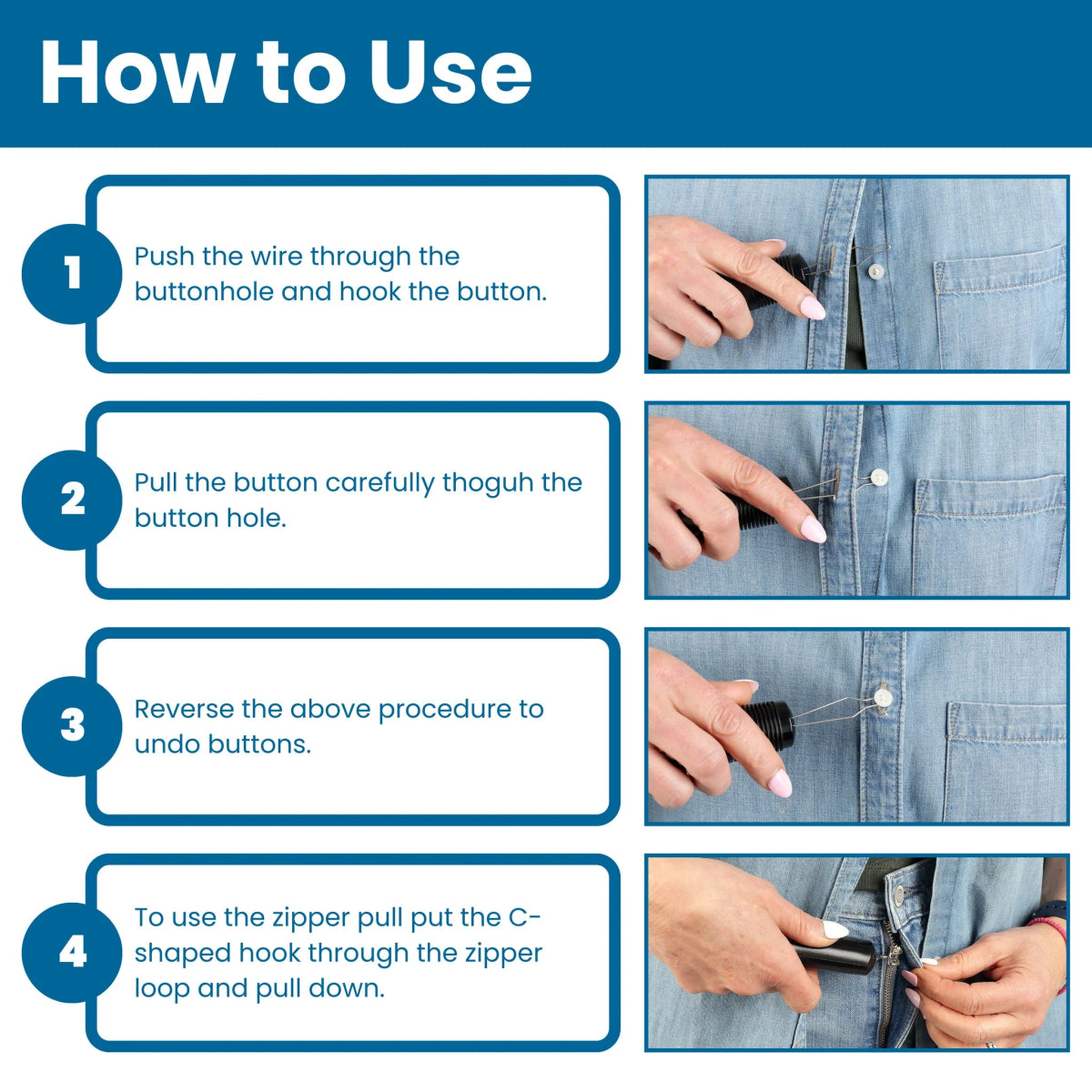 How to Use

1

Push the wire through the buttonhole and hook the button.

2

Pull the button carefully thoguh the button hole.

3

Reverse the above procedure to undo buttons.

4

To use the zipper pull put the C-shaped hook through the zipper loop and pull down.